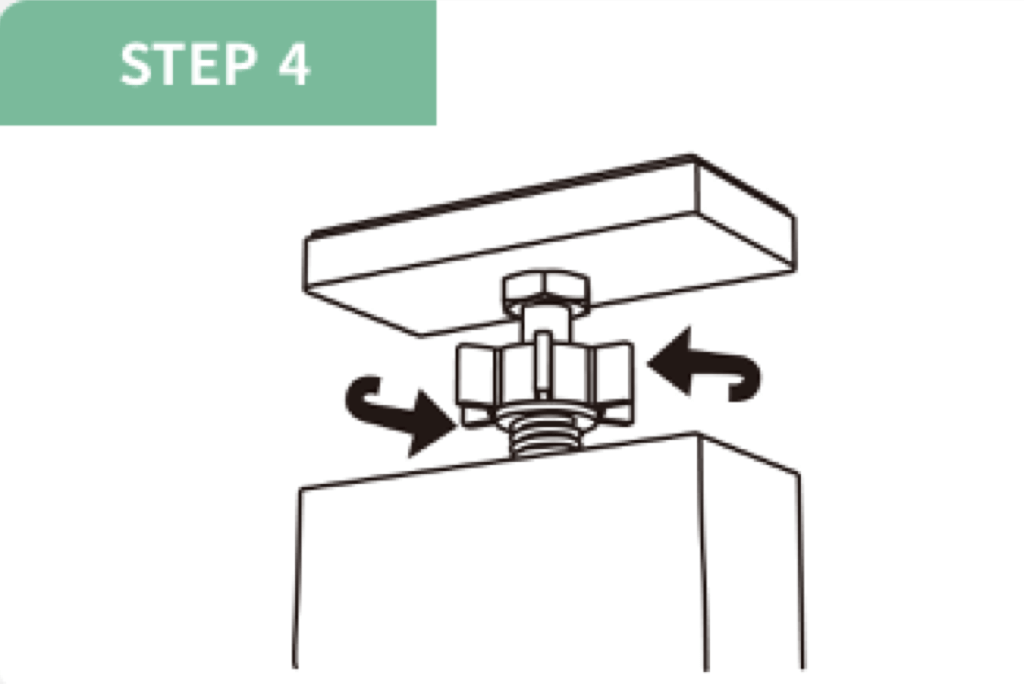 STEP 4