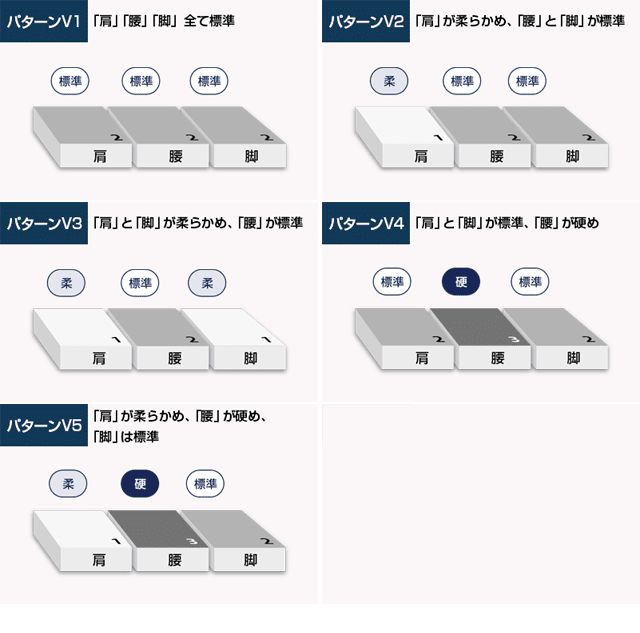 パターンV1 「肩」「腰」「脚」全て標準

標準 標準 標準

2 2 2

肩 腰 脚

パターンV2 「肩」が柔らかめ、「腰」と「脚」が標準

柔 標準 標準

1 2 2

肩 腰 脚

パターンV3 「肩」と「脚」が柔らかめ、「腰」が標準

柔 標準 柔

1 2 1

肩 腰 脚

パターンV4 「肩」と「脚」が標準、「腰」が硬め

標準 硬 標準

2 3 2

肩 腰 脚

パターンV5 「肩」が柔らかめ、「腰」が硬め、「脚」は標準

柔 硬 標準

1 3 2

肩 腰 脚