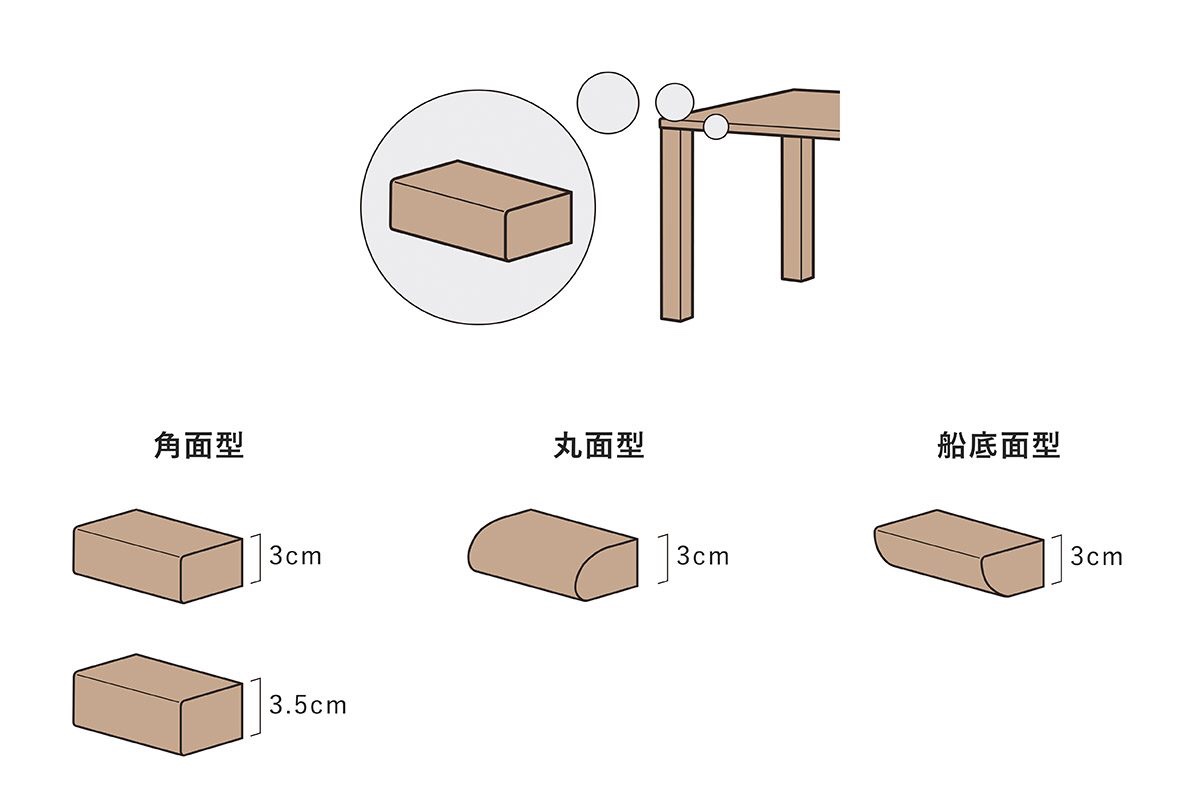 角面型

3cm

3.5cm

丸面型

3cm

船底面型

3cm